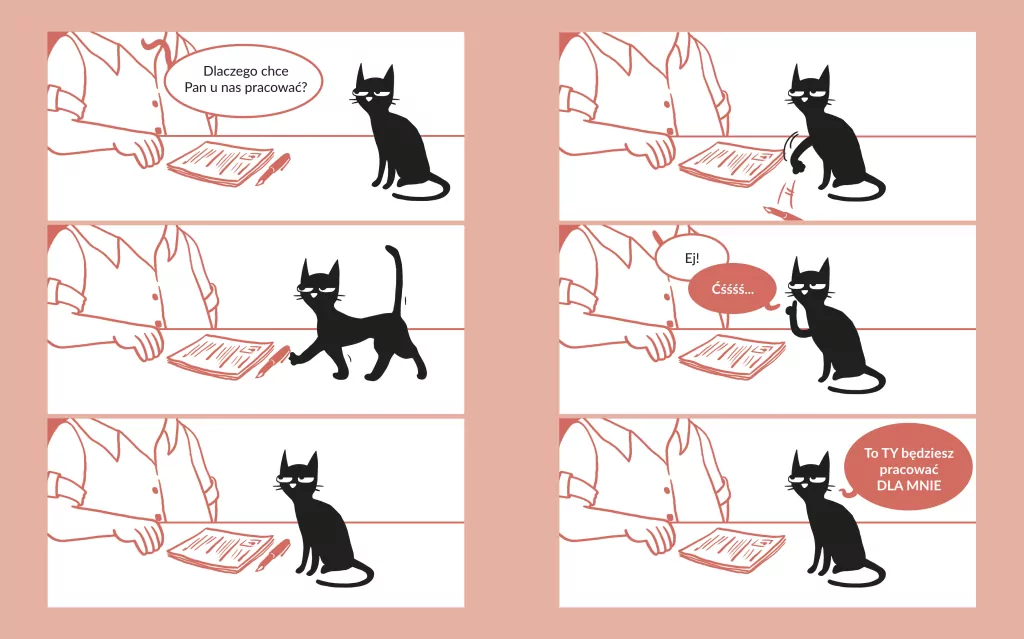 Dlaczego chce Pan u nas pracować?

Ej!

Ćśśśś...

To TY będziesz pracować DLA MNIE