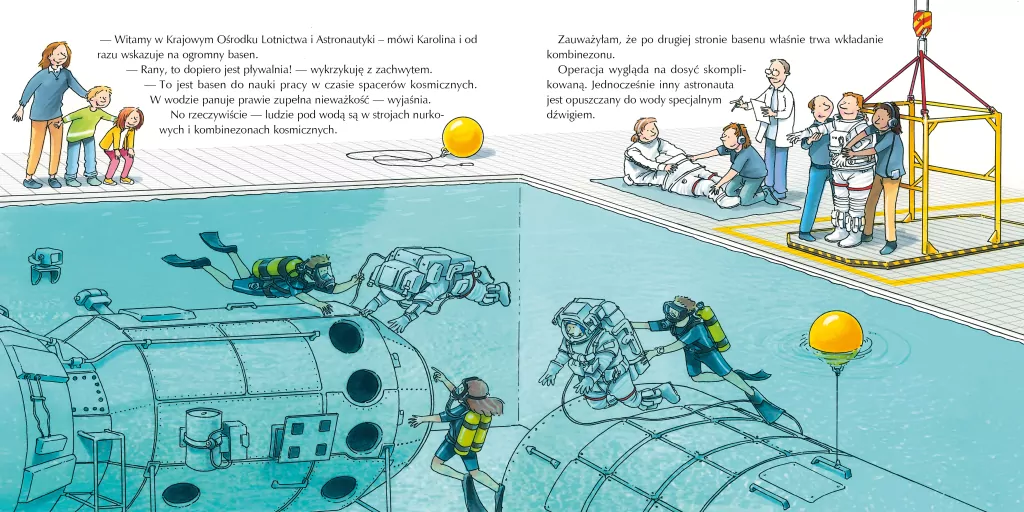 — Witamy w Krajowym Ośrodku Lotnictwa i Astronautyki – mówi Karolina i od razu wskazuje na ogromny basen.

— Rany, to dopiero jest pływalnia! — wykrzykuję z zachwytem.

— To jest basen do nauki pracy w czasie spacerów kosmicznych. W wodzie panuje prawie zupełna nieważkość — wyjaśnia.

No rzeczywiście — ludzie pod wodą są w strojach nurkowych i kombinezonach kosmicznych.

Zauważyłam, że po drugiej stronie basenu właśnie trwa wkładanie kombinezonu.

Operacja wygląda na dosyć skomplikowaną. Jednocześnie inny astronauta jest opuszczany do wody specjalnym dźwigiem.