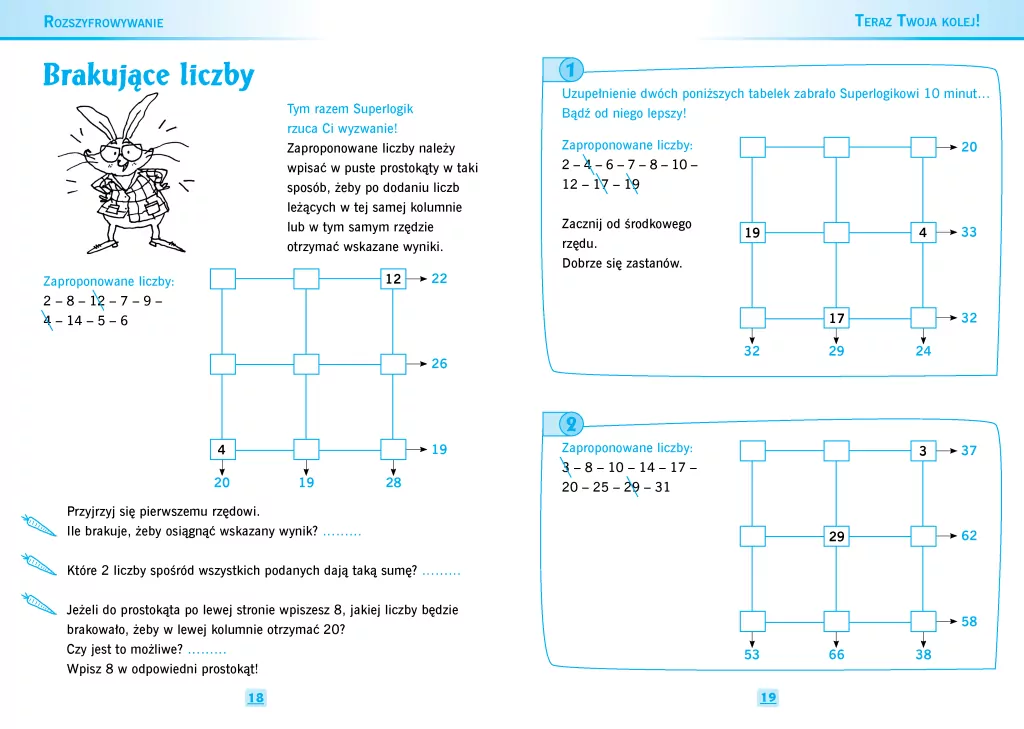 ROZSZYFROWYWANIE

Brakujące liczby

Tym razem Superlogik rzuca Ci wyzwanie!
Zaproponowane liczby należy wpisać w puste prostokąty w taki sposób, żeby po dodaniu liczb leżących w tej samej kolumnie lub w tym samym rzędzie otrzymać wskazane wyniki.

Zaproponowane liczby:
2 – 8 – 12 – 7 – 9 – 4 – 14 – 5 – 6

12 22
26
4 19
20 19 28

Przyjrzyj się pierwszemu rzędowi.
Ile brakuje, żeby osiągnąć wskazany wynik? .........

Które 2 liczby spośród wszystkich podanych dają taką sumę? .........

Jeżeli do prostokąta po lewej stronie wpiszesz 8, jakiej liczby będzie brakowało, żeby w lewej kolumnie otrzymać 20?
Czy jest to możliwe? .........
Wpisz 8 w odpowiedni prostokąt!

18

TERAZ TWOJA KOLEJ!

1
Uzupełnienie dwóch poniższych tabelek zabrało Superlogikowi 10 minut... Bądź od niego lepszy!

Zaproponowane liczby:
2 – 4 – 6 – 7 – 8 – 10 – 12 – 17 – 19

Zacznij od środkowego rzędu.
Dobrze się zastanów.

20
19 4 33
17 32
32 29 24

2
Zaproponowane liczby:
3 – 8 – 10 – 14 – 17 – 20 – 25 – 29 – 31

3 37
29 62
58
53 66 38

19