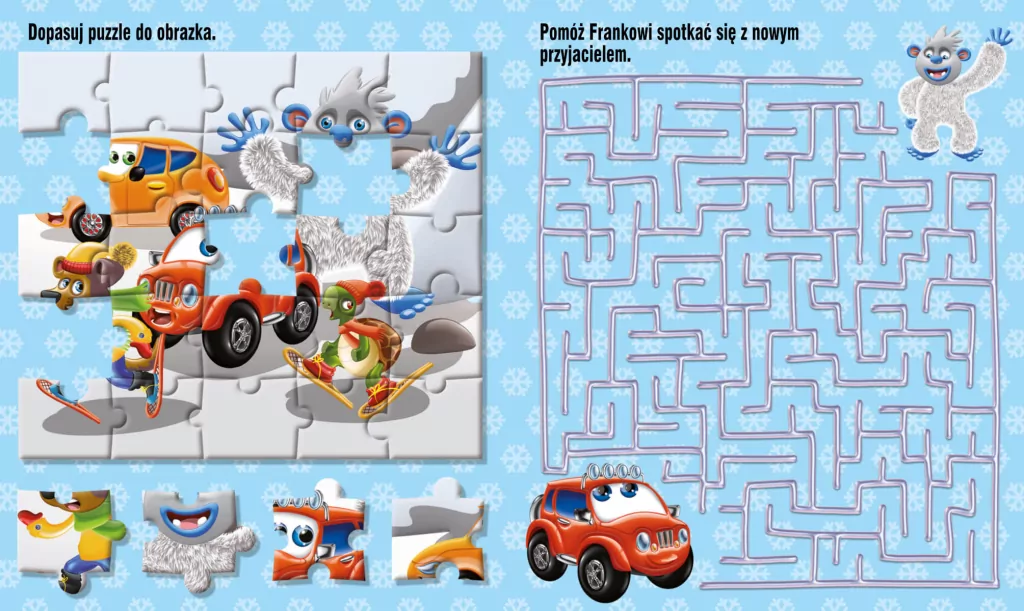 Dopasuj puzzle do obrazka.

Pomóż Frankowi spotkać się z nowym przyjacielem.