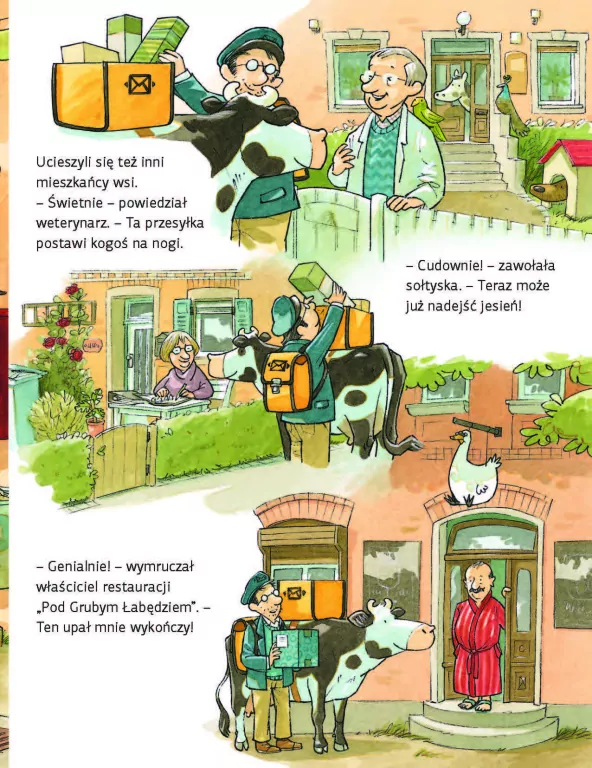 Ucieszyli się też inni mieszkańcy wsi.
– Świetnie – powiedział weterynarz. – Ta przesyłka postawi kogoś na nogi.

– Cudownie! – zawołała sołtyska. – Teraz może już nadejść jesień!

– Genialnie! – wymruczał właściciel restauracji „Pod Grubym Łabędziem". – Ten upał mnie wykończy!