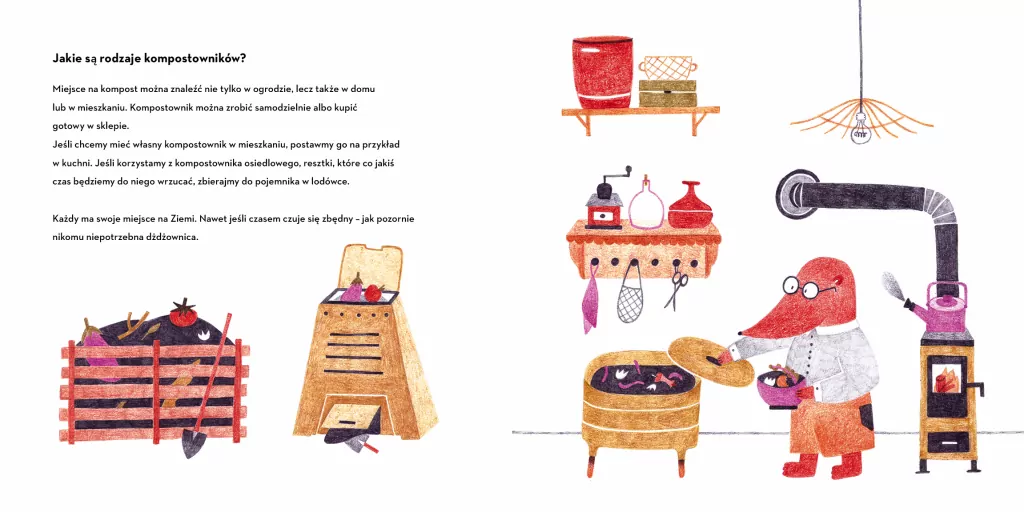 Jakie są rodzaje kompostowników?

Miejsce na kompost można znaleźć nie tylko w ogrodzie, lecz także w domu lub w mieszkaniu. Kompostownik można zrobić samodzielnie albo kupić gotowy w sklepie.
Jeśli chcemy mieć własny kompostownik w mieszkaniu, postawmy go na przykład w kuchni. Jeśli korzystamy z kompostownika osiedlowego, resztki, które co jakiś czas będziemy do niego wrzucać, zbierajmy do pojemnika w lodówce.

Każdy ma swoje miejsce na Ziemi. Nawet jeśli czasem czuje się zbędny – jak pozornie nikomu niepotrzebna dżdżownica.