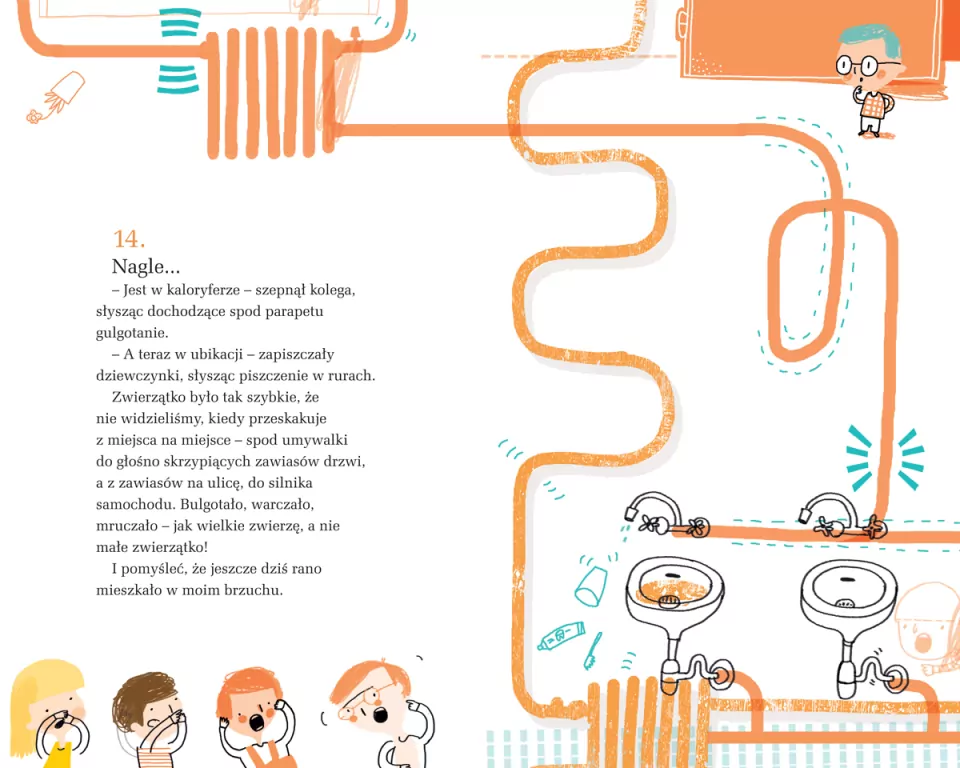 14.
Nagle...

– Jest w kaloryferze – szepnął kolega, słysząc dochodzące spod parapetu gulgotanie.

– A teraz w ubikacji – zapiszczały dziewczynki, słysząc piszczenie w rurach.

Zwierzątko było tak szybkie, że nie widzieliśmy, kiedy przeskakuje z miejsca na miejsce – spod umywalki do głośno skrzypiących zawiasów drzwi, a z zawiasów na ulicę, do silnika samochodu. Bulgotało, warczało, mruczało – jak wielkie zwierzę, a nie małe zwierzątko!

I pomyśleć, że jeszcze dziś rano mieszkało w moim brzuchu.