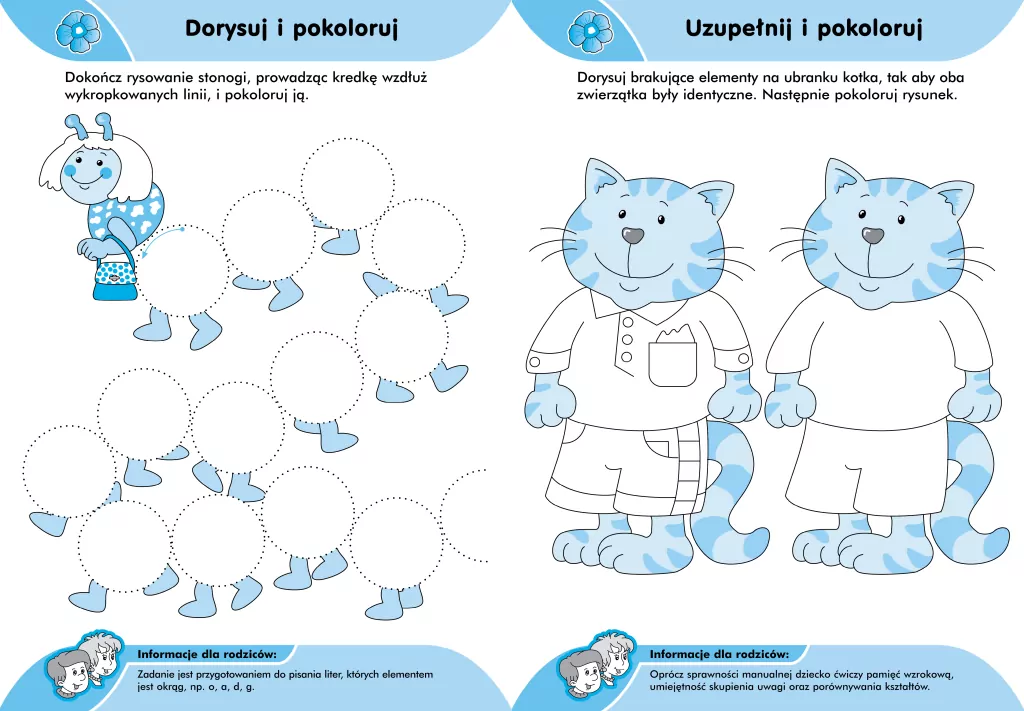 Dorysuj i pokoloruj

Dokończ rysowanie stonogi, prowadząc kredkę wzdłuż wykropkowanych linii, i pokoloruj ją.

Informacje dla rodziców:

Zadanie jest przygotowaniem do pisania liter, których elementem jest okrąg, np. o, a, d, g.

Uzupełnij i pokoloruj

Dorysuj brakujące elementy na ubranku kotka, tak aby oba zwierzątka były identyczne. Następnie pokoloruj rysunek.

Informacje dla rodziców:

Oprócz sprawności manualnej dziecko ćwiczy pamięć wzrokową, umiejętność skupienia uwagi oraz porównywania kształtów.