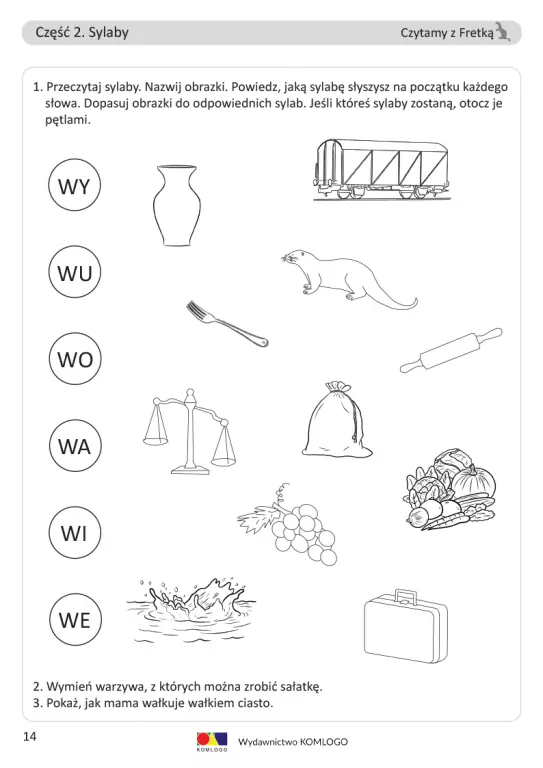 Część 2. Sylaby

Czytamy z Fretką

1. Przeczytaj sylaby. Nazwij obrazki. Powiedz, jaką sylabę słyszysz na początku każdego słowa. Dopasuj obrazki do odpowiednich sylab. Jeśli któreś sylaby zostaną, otocz je pętlami.

WY

WU

WO

WA

WI

WE

2. Wymień warzywa, z których można zrobić sałatkę.
3. Pokaż, jak mama wałkuje wałkiem ciasto.

14

KOMLOGO

Wydawnictwo KOMLOGO