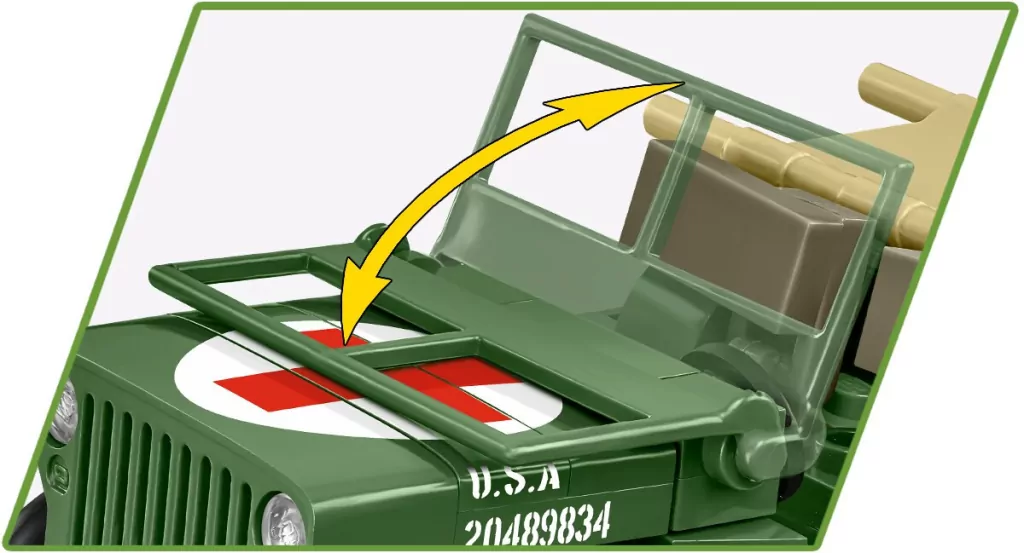 U.S.A
20489834