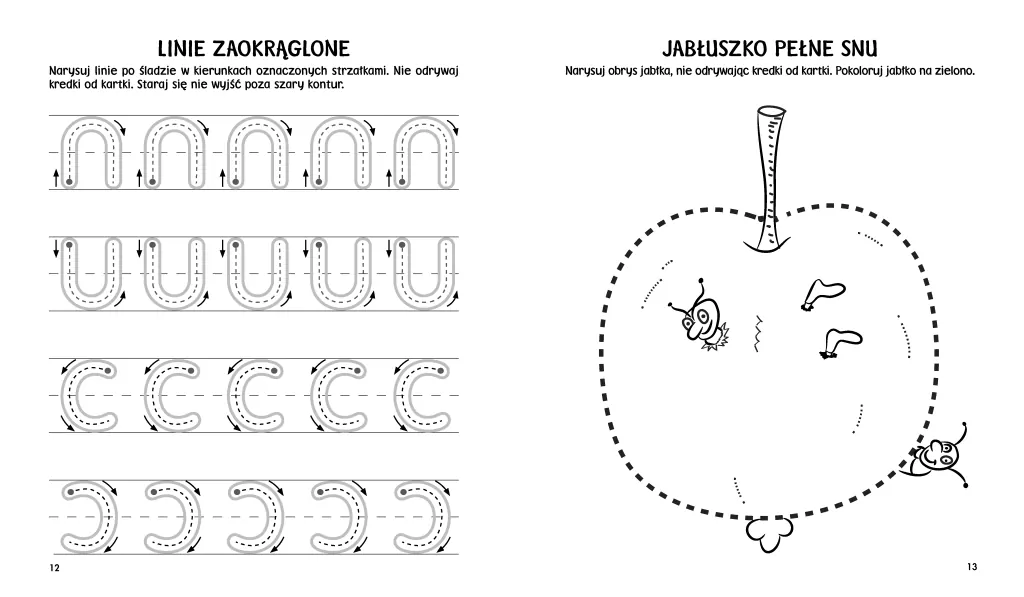 LINIE ZAOKRĄGLONE

Narysuj linie po śladzie w kierunkach oznaczonych strzałkami. Nie odrywaj kredki od kartki. Staraj się nie wyjść poza szary kontur.

12

JABŁUSZKO PEŁNE SNU

Narysuj obrys jabłka, nie odrywając kredki od kartki. Pokoloruj jabłko na zielono.

13