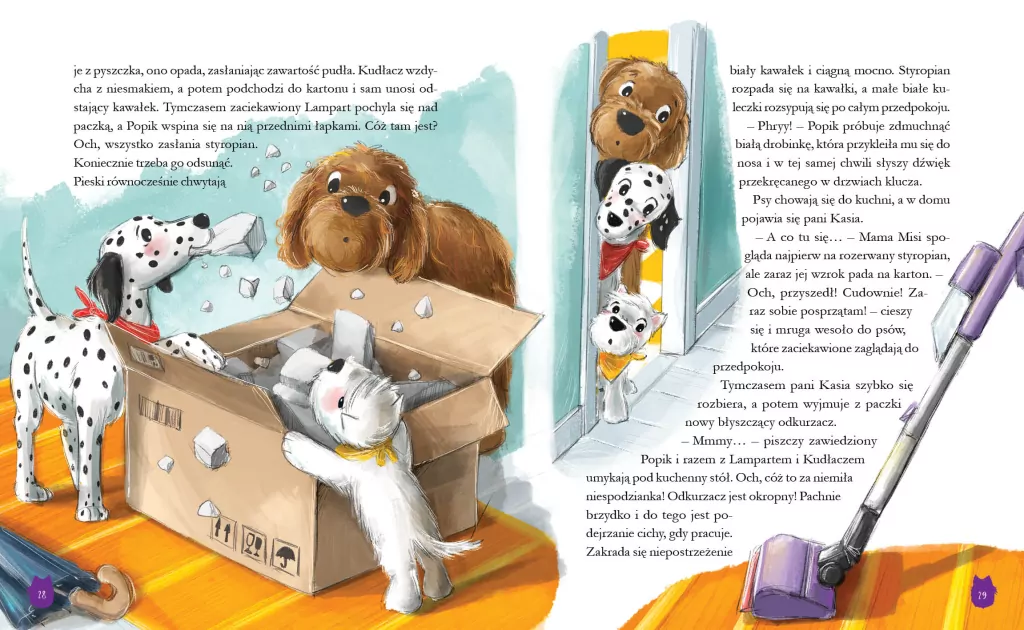 je z pyszczka, ono opada, zasłaniając zawartość pudła. Kudłacz wzdycha z niesmakiem, a potem podchodzi do kartonu i sam unosi odstający kawałek. Tymczasem zaciekawiony Lampart pochyla się nad paczką, a Popik wspina się na nią przednimi łapkami. Cóż tam jest? Och, wszystko zasłania styropian.
Koniecznie trzeba go odsunąć.
Pieski równocześnie chwytają

28

biały kawałek i ciągną mocno. Styropian rozpada się na kawałki, a małe białe kuleczki rozsypują się po całym przedpokoju.
– Phryy! – Popik próbuje zdmuchnąć białą drobinkę, która przykleiła mu się do nosa i w tej samej chwili słyszy dźwięk przekręcanego w drzwiach klucza.
Psy chowają się do kuchni, a w domu pojawia się pani Kasia.
– A co tu się… – Mama Misi spogląda najpierw na rozerwany styropian, ale zaraz jej wzrok pada na karton. – Och, przyszedł! Cudownie! Zaraz sobie posprzątam! – cieszy się i mruga wesoło do psów, które zaciekawione zaglądają do przedpokoju.
Tymczasem pani Kasia szybko się rozbiera, a potem wyjmuje z paczki nowy błyszczący odkurzacz.
– Mmmy… – piszczy zawiedziony Popik i razem z Lampartem i Kudłaczem umykają pod kuchenny stół. Och, cóż to za niemiła niespodzianka! Odkurzacz jest okropny! Pachnie brzydko i do tego jest podejrzanie cichy, gdy pracuje. Zakrada się niepostrzeżenie

29