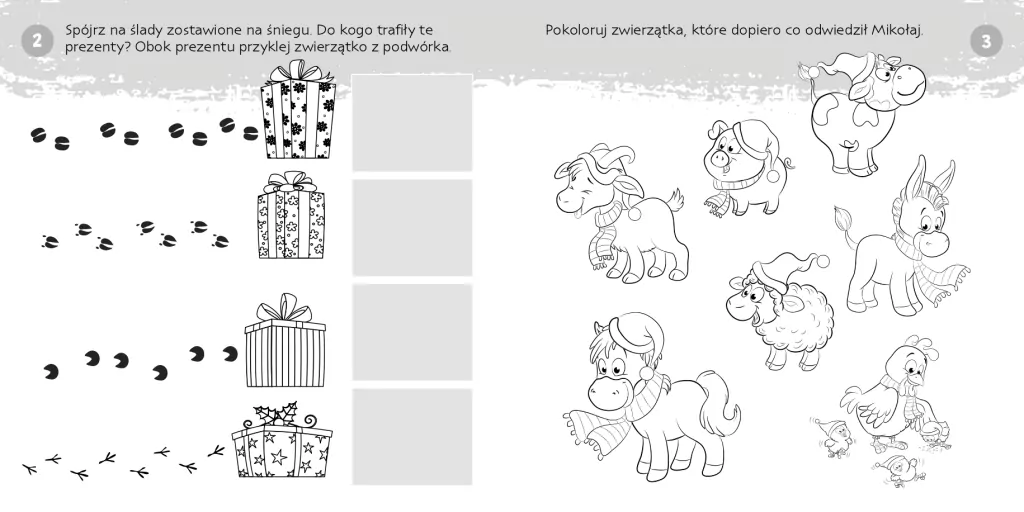 2

Spójrz na ślady zostawione na śniegu. Do kogo trafiły te prezenty? Obok prezentu przyklej zwierzątko z podwórka.

Pokoloruj zwierzątka, które dopiero co odwiedził Mikołaj.

3