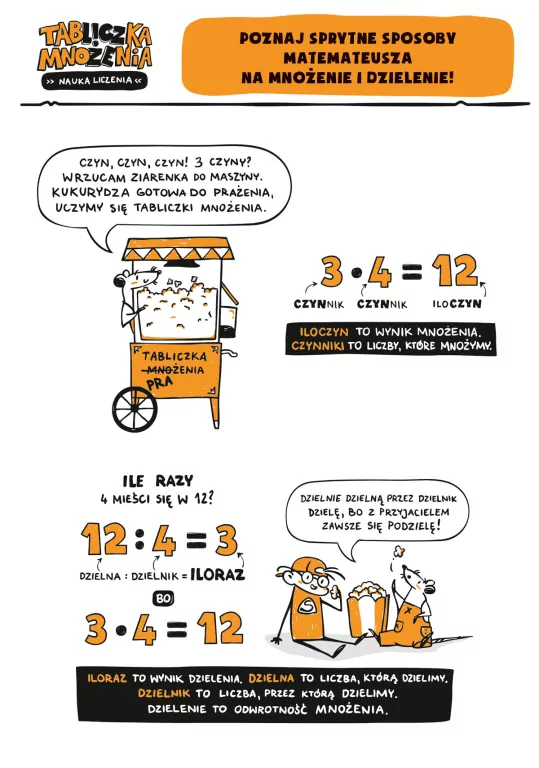 TABLICZKA MNOŻENIA
>> NAUKA LICZENIA <<

POZNAJ SPRYTNE SPOSOBY MATEMATEUSZA NA MNOŻENIE I DZIELENIE!

CZYN, CZYN, CZYN! 3 CZYNY? WRZUCAM ZIARENKA DO MASZYNY. KUKURYDZA GOTOWA DO PRAŻENIA, UCZYMY SIĘ TABLICZKI MNOŻENIA.

TABLICZKA MNOŻENIA PRA

$3 \cdot 4 = 12$

CZYNNIK CZYNNIK ILOCZYN

ILOCZYN TO WYNIK MNOŻENIA.
CZYNNIKI TO LICZBY, KTÓRE MNOŻYMY.

ILE RAZY 4 MIEŚCI SIĘ W 12?

$12 : 4 = 3$

DZIELNA : DZIELNIK = ILORAZ

BO

$3 \cdot 4 = 12$

DZIELNIE DZIELNĄ PRZEZ DZIELNIK DZIELĘ, BO Z PRZYJACIELEM ZAWSZE SIĘ PODZIELĘ!

ILORAZ TO WYNIK DZIELENIA. DZIELNA TO LICZBA, KTÓRĄ DZIELIMY. DZIELNIK TO LICZBA, PRZEZ KTÓRĄ DZIELIMY. DZIELENIE TO ODWROTNOŚĆ MNOŻENIA.