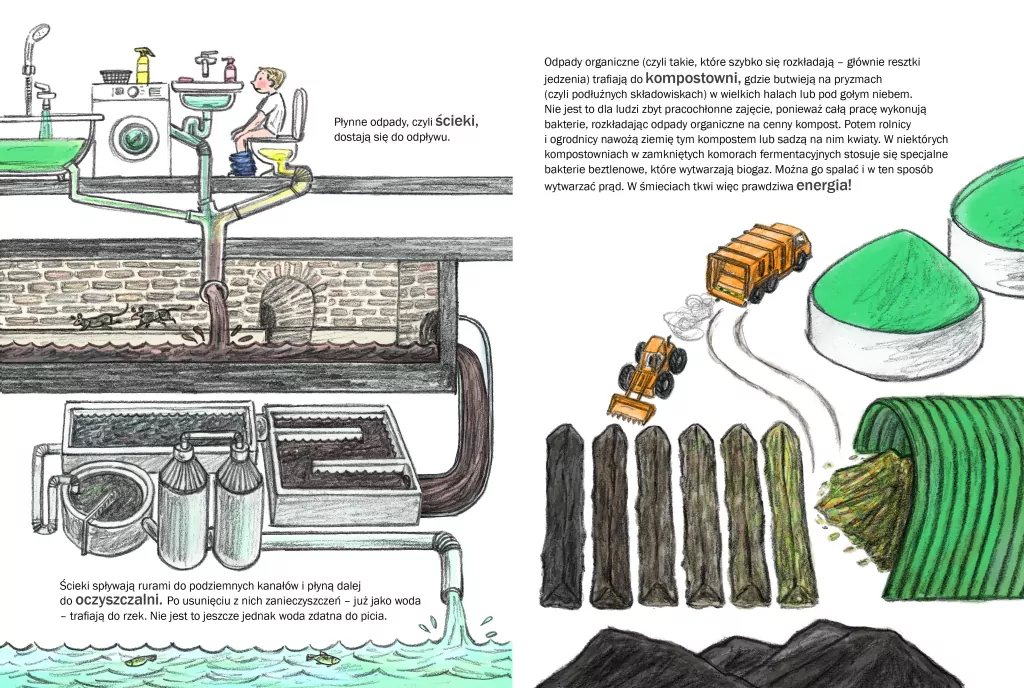 Płynne odpady, czyli ścieki, dostają się do odpływu.

Ścieki spływają rurami do podziemnych kanałów i płyną dalej do oczyszczalni. Po usunięciu z nich zanieczyszczeń – już jako woda – trafiają do rzek. Nie jest to jeszcze jednak woda zdatna do picia.

Odpady organiczne (czyli takie, które szybko się rozkładają – głównie resztki jedzenia) trafiają do kompostowni, gdzie butwieją na pryzmach (czyli podłużnych składowiskach) w wielkich halach lub pod gołym niebem. Nie jest to dla ludzi zbyt pracochłonne zajęcie, ponieważ całą pracę wykonują bakterie, rozkładając odpady organiczne na cenny kompost. Potem rolnicy i ogrodnicy nawożą ziemię tym kompostem lub sadzą na nim kwiaty. W niektórych kompostowniach w zamkniętych komorach fermentacyjnych stosuje się specjalne bakterie beztlenowe, które wytwarzają biogaz. Można go spalać i w ten sposób wytwarzać prąd. W śmieciach tkwi więc prawdziwa energia!