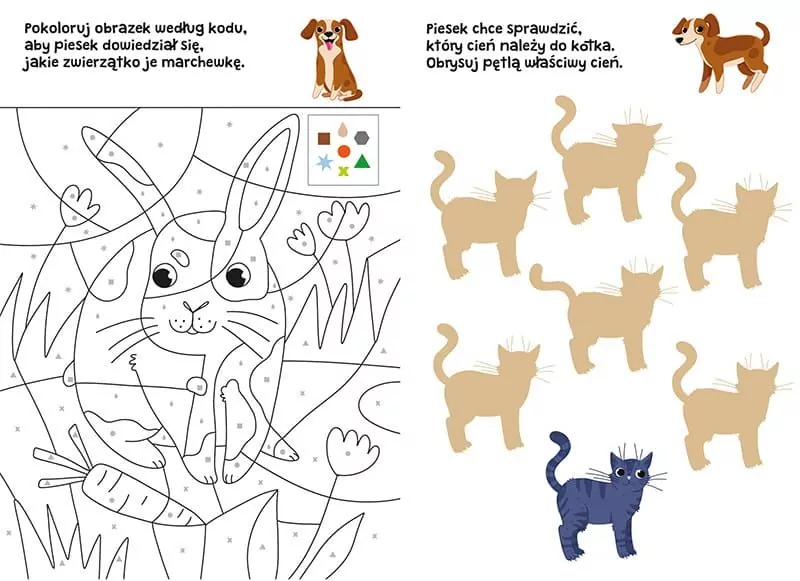 Pokoloruj obrazek według kodu, aby piesek dowiedział się, jakie zwierzątko je marchewkę.

Piesek chce sprawdzić, który cień należy do kotka. Obrysuj pętlą właściwy cień.