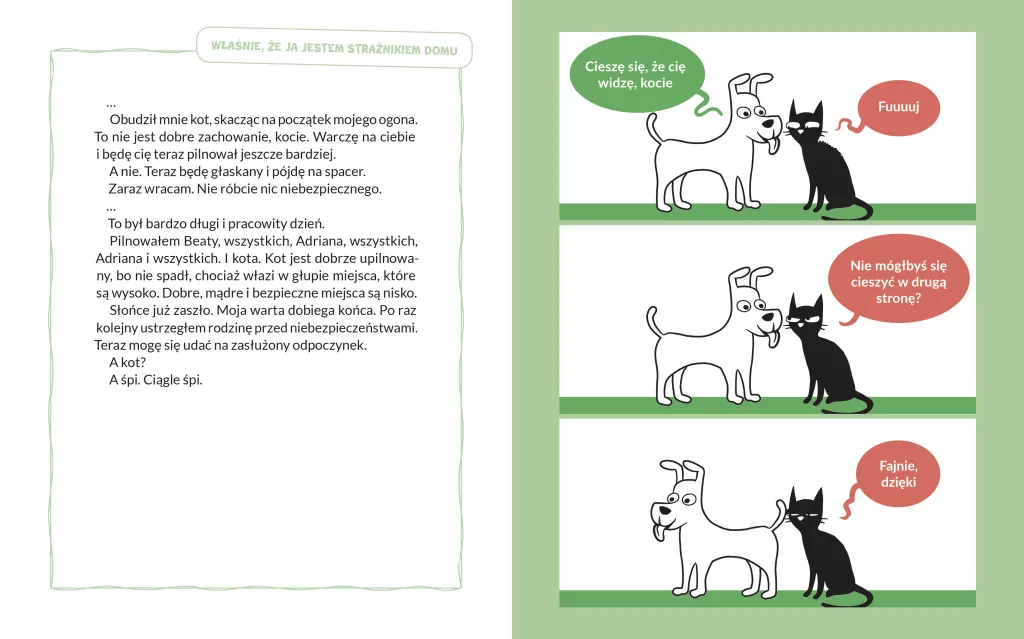 WŁAŚNIE, ŻE JA JESTEM STRAŻNIKIEM DOMU

…

Obudził mnie kot, skacząc na początek mojego ogona. To nie jest dobre zachowanie, kocie. Warczę na ciebie i będę cię teraz pilnował jeszcze bardziej.

A nie. Teraz będę głaskany i pójdę na spacer.

Zaraz wracam. Nie róbcie nic niebezpiecznego.

…

To był bardzo długi i pracowity dzień.

Pilnowałem Beaty, wszystkich, Adriana, wszystkich, Adriana i wszystkich. I kota. Kot jest dobrze upilnowany, bo nie spadł, chociaż włazi w głupie miejsca, które są wysoko. Dobre, mądre i bezpieczne miejsca są nisko.

Słońce już zaszło. Moja warta dobiega końca. Po raz kolejny ustrzegłem rodzinę przed niebezpieczeństwami. Teraz mogę się udać na zasłużony odpoczynek.

A kot?

A śpi. Ciągle śpi.

Cieszę się, że cię widzę, kocie

Fuuuuj

Nie mógłbyś się cieszyć w drugą stronę?

Fajnie, dzięki