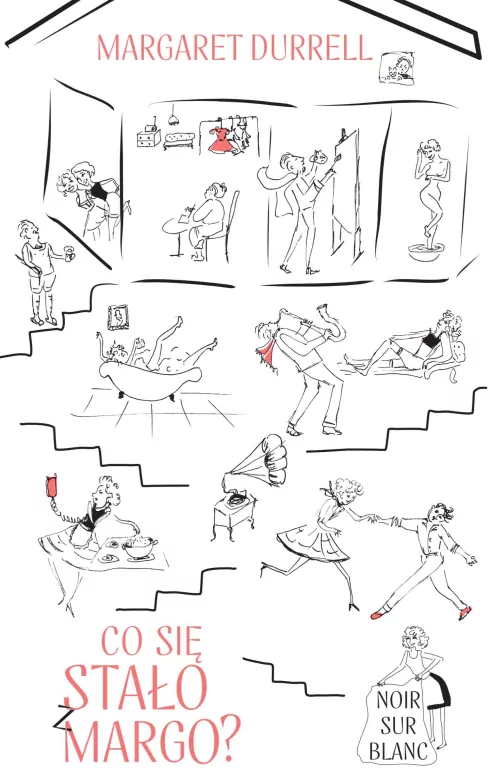 MARGARET DURRELL

CO SIĘ STAŁO Z MARGO?

NOIR SUR BLANC