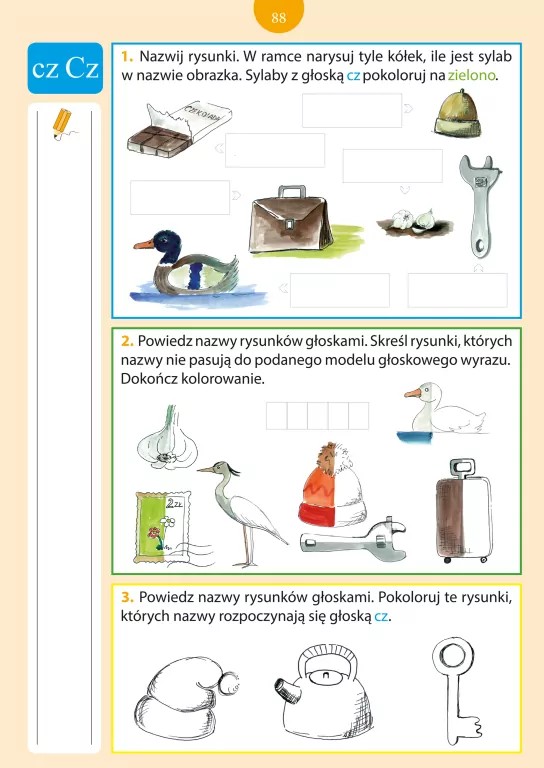 88

cz Cz

1. Nazwij rysunki. W ramce narysuj tyle kółek, ile jest sylab w nazwie obrazka. Sylaby z głoską cz pokoloruj na zielono.

CZEKOLADA

2. Powiedz nazwy rysunków głoskami. Skreśl rysunki, których nazwy nie pasują do podanego modelu głoskowego wyrazu. Dokończ kolorowanie.

2 zł

3. Powiedz nazwy rysunków głoskami. Pokoloruj te rysunki, których nazwy rozpoczynają się głoską cz.