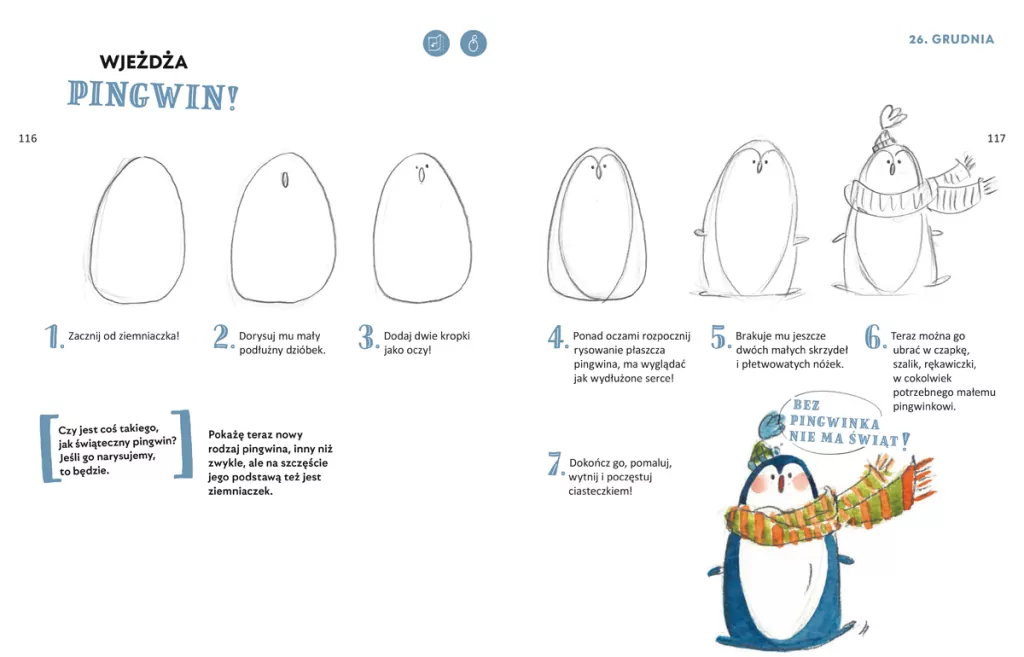 WJEŻDŻA
PINGWIN!

26. GRUDNIA

116

117

1. Zacznij od ziemniaczka!

2. Dorysuj mu mały podłużny dzióbek.

3. Dodaj dwie kropki jako oczy!

4. Ponad oczami rozpocznij rysowanie płaszcza pingwina, ma wyglądać jak wydłużone serce!

5. Brakuje mu jeszcze dwóch małych skrzydeł i płetwowatych nóżek.

6. Teraz można go ubrać w czapkę, szalik, rękawiczki, w cokolwiek potrzebnego małemu pingwinkowi.

Czy jest coś takiego, jak świąteczny pingwin? Jeśli go narysujemy, to będzie.

Pokażę teraz nowy rodzaj pingwina, inny niż zwykle, ale na szczęście jego podstawą też jest ziemniaczek.

7. Dokończ go, pomaluj, wytnij i poczęstuj ciasteczkiem!

BEZ PINGWINKA NIE MA ŚWIĄT!