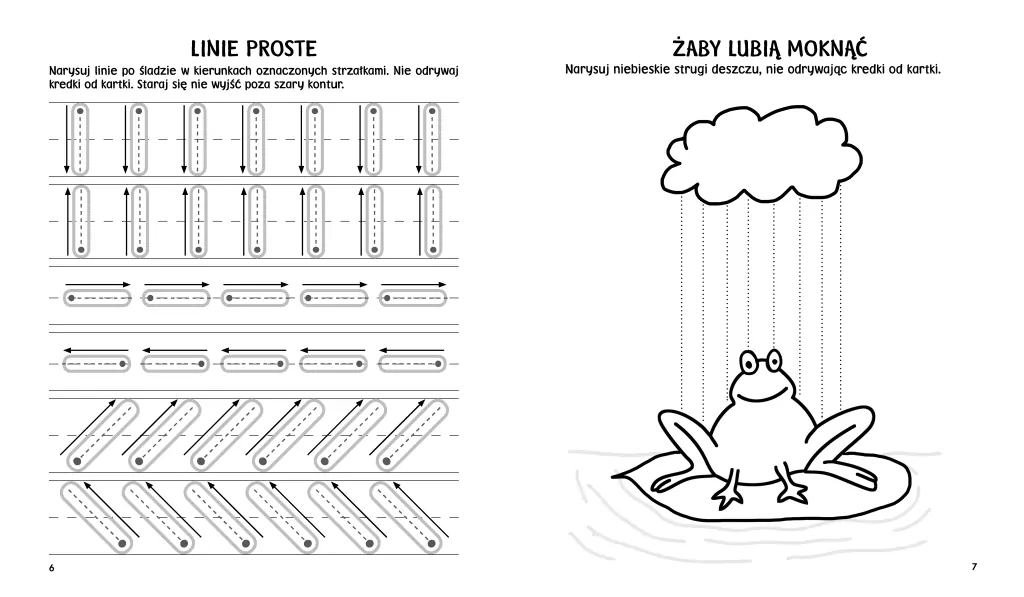 LINIE PROSTE

Narysuj linie po śladzie w kierunkach oznaczonych strzałkami. Nie odrywaj kredki od kartki. Staraj się nie wyjść poza szary kontur.

6

ŻABY LUBIĄ MOKNĄĆ

Narysuj niebieskie strugi deszczu, nie odrywając kredki od kartki.

7