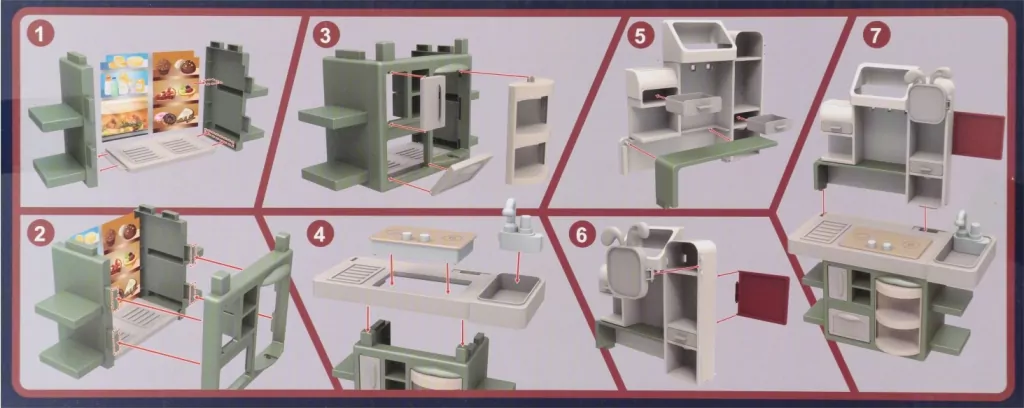 1
3
5
7
2
4
6