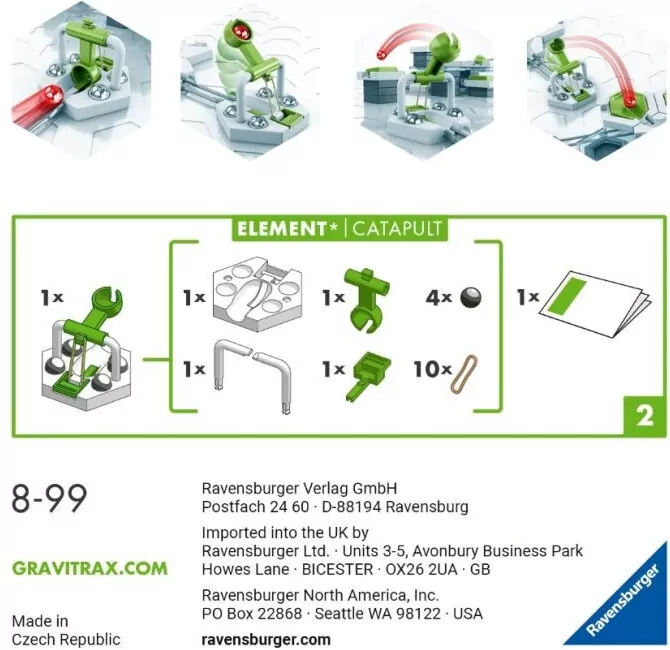 ELEMENT* | CATAPULT

1x

1x

1x

4x

1x

1x

1x

10x

2

8-99

GRAVITRAX.COM

Made in Czech Republic

Ravensburger Verlag GmbH
Postfach 24 60 · D-88194 Ravensburg

Imported into the UK by
Ravensburger Ltd. · Units 3-5, Avonbury Business Park
Howes Lane · BICESTER · OX26 2UA · GB

Ravensburger North America, Inc.
PO Box 22868 · Seattle WA 98122 · USA

ravensburger.com

Ravensburger