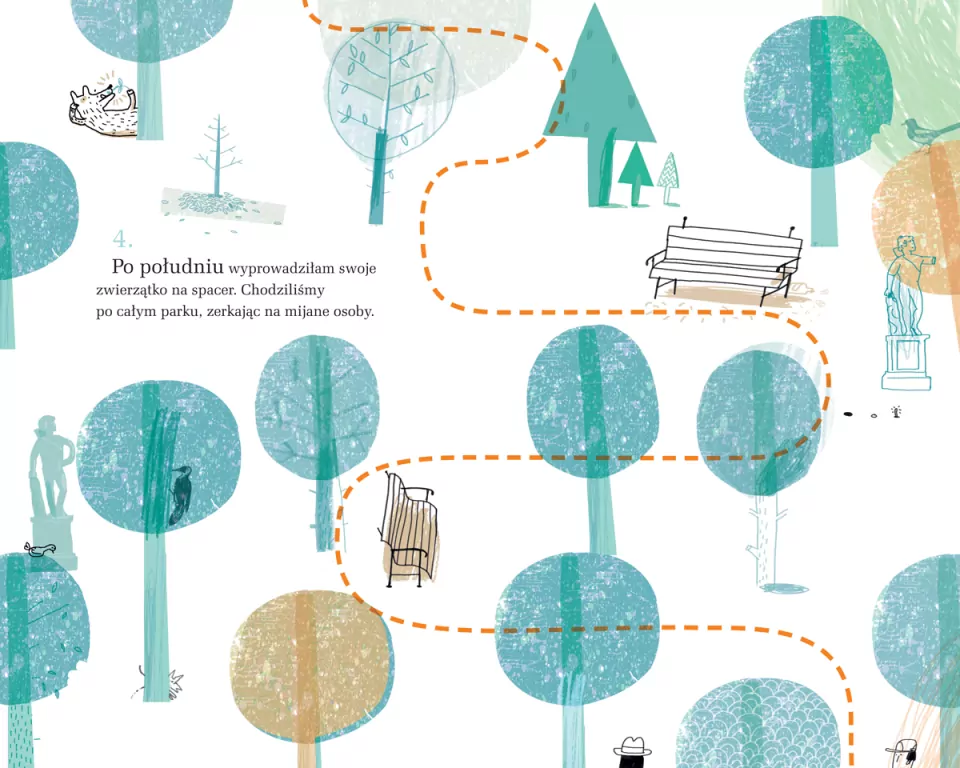 4.

Po południu wyprowadziłam swoje zwierzątko na spacer. Chodziliśmy po całym parku, zerkając na mijane osoby.