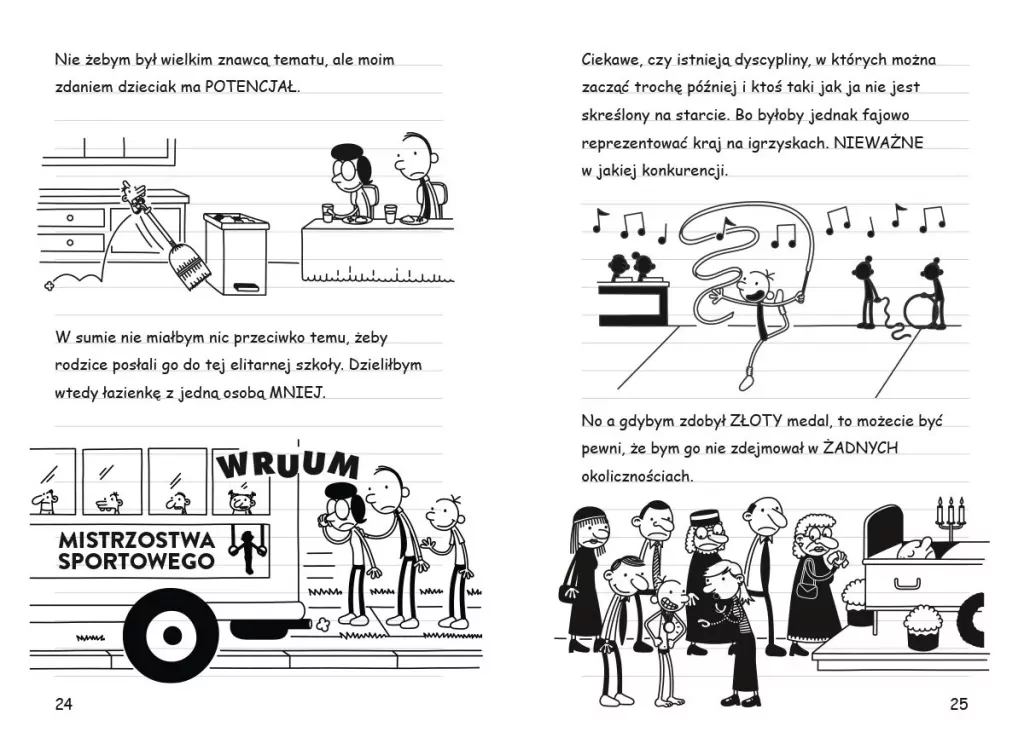 Nie żebym był wielkim znawcą tematu, ale moim zdaniem dzieciak ma POTENCJAŁ.

W sumie nie miałbym nic przeciwko temu, żeby rodzice posłali go do tej elitarnej szkoły. Dzieliłbym wtedy łazienkę z jedną osobą MNIEJ.

WRUUM

MISTRZOSTWA SPORTOWEGO

24

Ciekawe, czy istnieją dyscypliny, w których można zacząć trochę później i ktoś taki jak ja nie jest skreślony na starcie. Bo byłoby jednak fajowo reprezentować kraj na igrzyskach. NIEWAŻNE w jakiej konkurencji.

No a gdybym zdobył ZŁOTY medal, to możecie być pewni, że bym go nie zdejmował w ŻADNYCH okolicznościach.

25