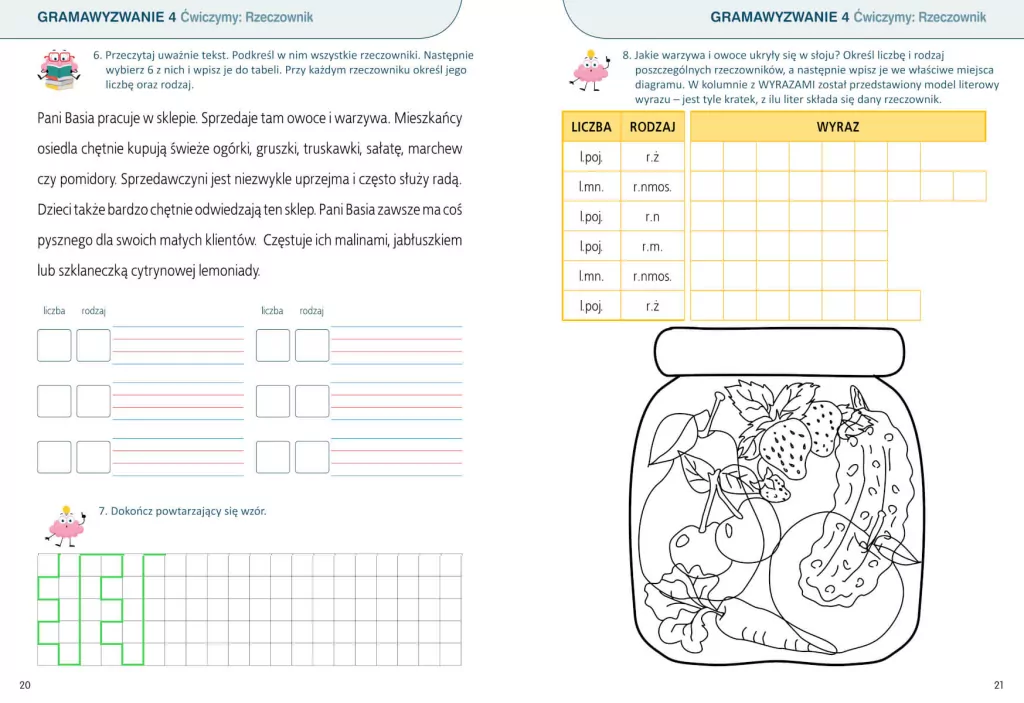 GRAMAWYZWANIE 4 Ćwiczymy: Rzeczownik

6. Przeczytaj uważnie tekst. Podkreśl w nim wszystkie rzeczowniki. Następnie wybierz 6 z nich i wpisz je do tabeli. Przy każdym rzeczowniku określ jego liczbę oraz rodzaj.

Pani Basia pracuje w sklepie. Sprzedaje tam owoce i warzywa. Mieszkańcy osiedla chętnie kupują świeże ogórki, gruszki, truskawki, sałatę, marchew czy pomidory. Sprzedawczyni jest niezwykle uprzejma i często służy radą. Dzieci także bardzo chętnie odwiedzają ten sklep. Pani Basia zawsze ma coś pysznego dla swoich małych klientów. Częstuje ich malinami, jabłuszkiem lub szklaneczką cytrynowej lemoniady.

liczba rodzaj

liczba rodzaj

7. Dokończ powtarzający się wzór.

20

GRAMAWYZWANIE 4 Ćwiczymy: Rzeczownik

8. Jakie warzywa i owoce ukryły się w słoju? Określ liczbę i rodzaj poszczególnych rzeczowników, a następnie wpisz je we właściwe miejsca diagramu. W kolumnie z WYRAZAMI został przedstawiony model literowy wyrazu – jest tyle kratek, z ilu liter składa się dany rzeczownik.

| LICZBA | RODZAJ | WYRAZ |
|---|---|---|
| l.poj. | r.ż | |
| l.mn. | r.nmos. | |
| l.poj. | r.n | |
| l.poj. | r.m. | |
| l.mn. | r.nmos. | |
| l.poj. | r.ż | |

21