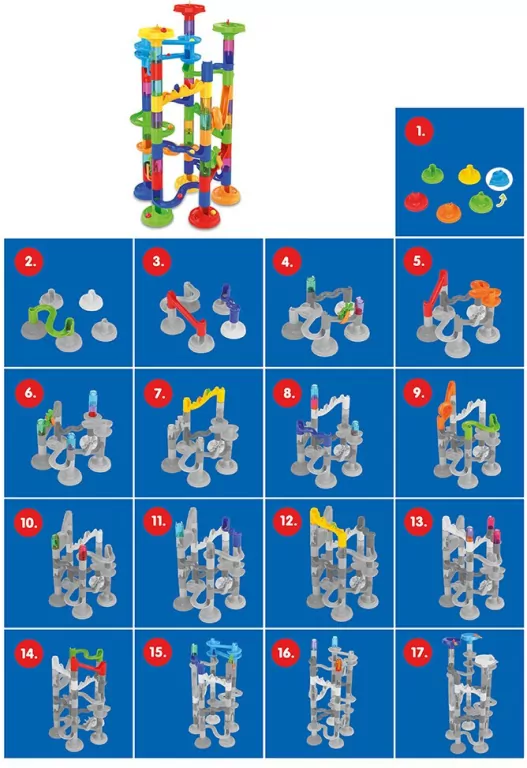 1.

2.

3.

4.

5.

6.

7.

8.

9.

10.

11.

12.

13.

14.

15.

16.

17.