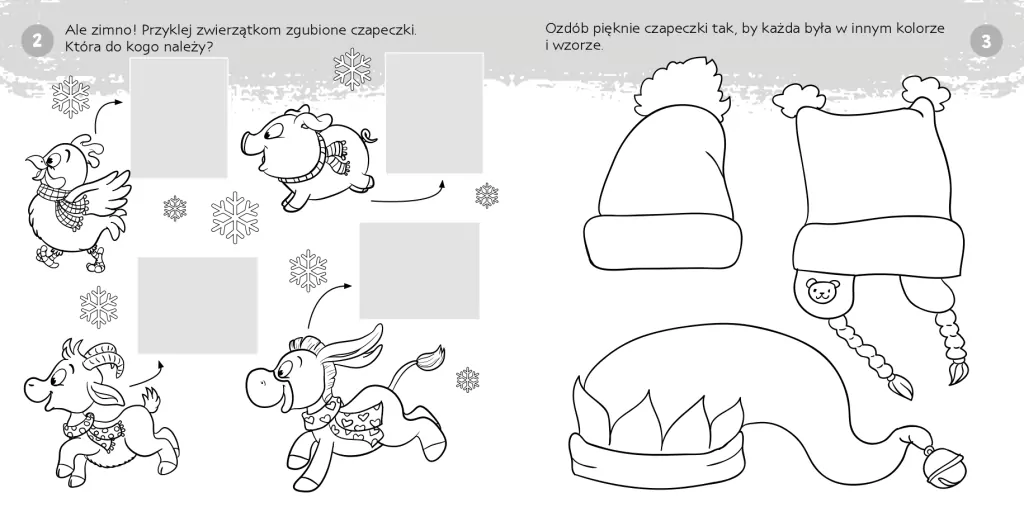 2

Ale zimno! Przyklej zwierzątkom zgubione czapeczki. Która do kogo należy?

Ozdób pięknie czapeczki tak, by każda była w innym kolorze i wzorze.

3